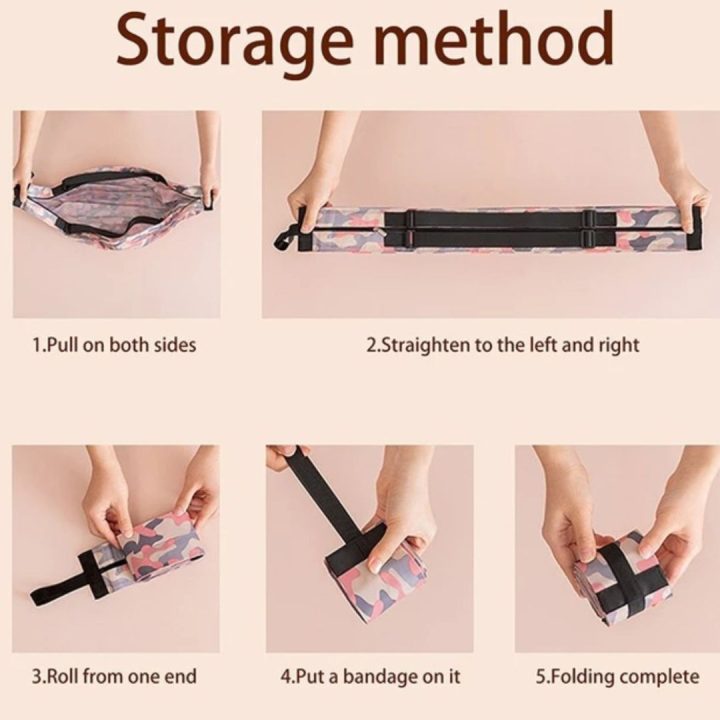 Storage method

1.Pull on both sides

2.Straighten to the left and right

3.Roll from one end

4.Put a bandage on it

5.Folding complete