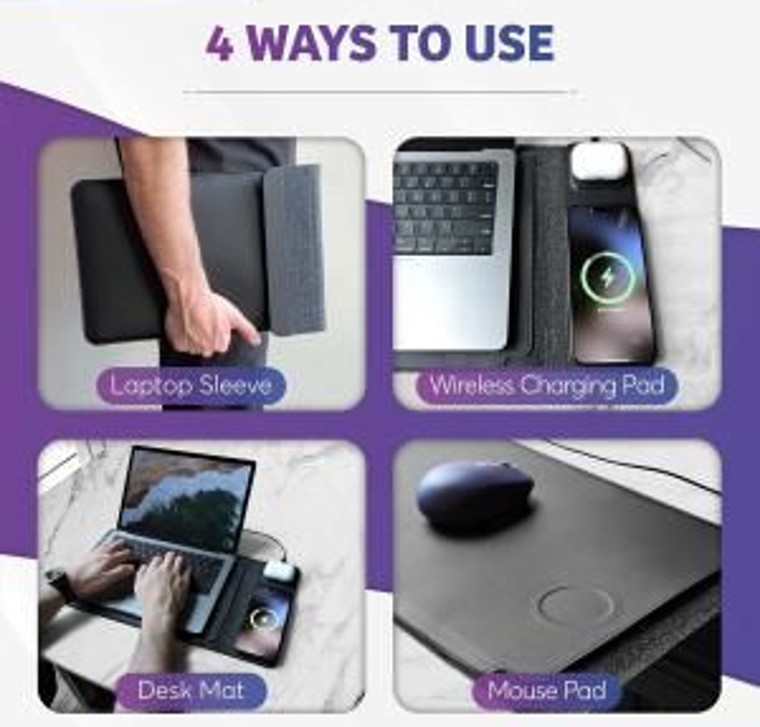 4 WAYS TO USE

Laptop Sleeve

Wireless Charging Pad

Desk Mat

Mouse Pad