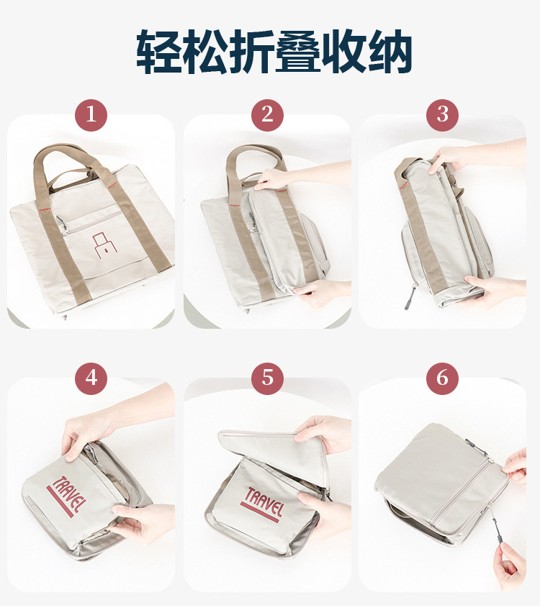 轻松折叠收纳

1

2

3

4

TRAVEL

5

TRAVEL

6